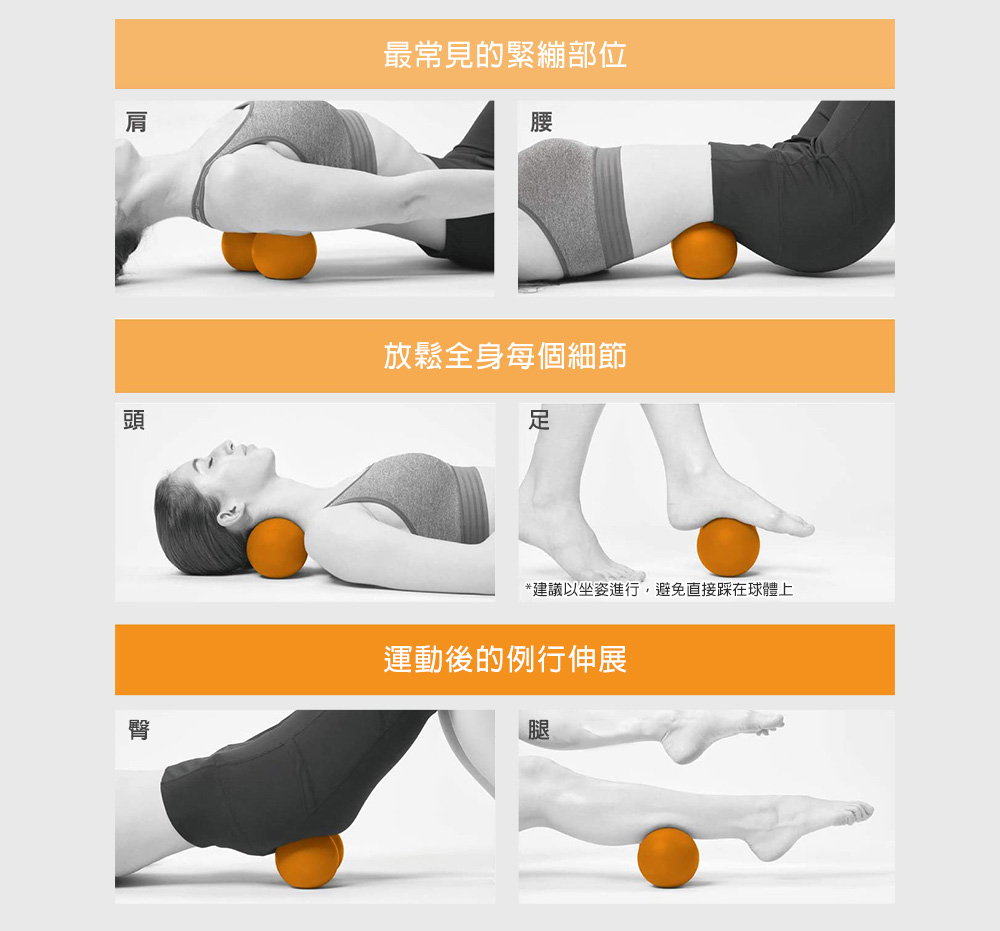 最常見的緊繃部位

肩

腰

放鬆全身每個細節

頭

足

*建議以坐姿進行，避免直接踩在球體上

運動後的例行伸展

臀

腿