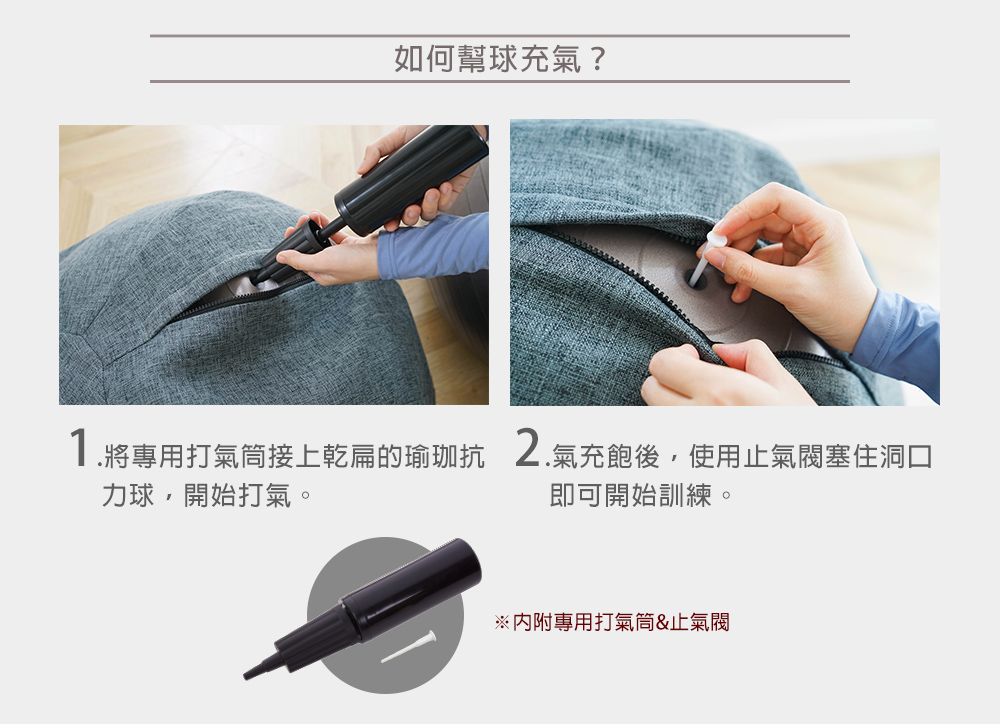 如何幫球充氣？

1.將專用打氣筒接上乾扁的瑜珈抗力球，開始打氣。

2.氣充飽後，使用止氣閥塞住洞口即可開始訓練。

※內附專用打氣筒&止氣閥